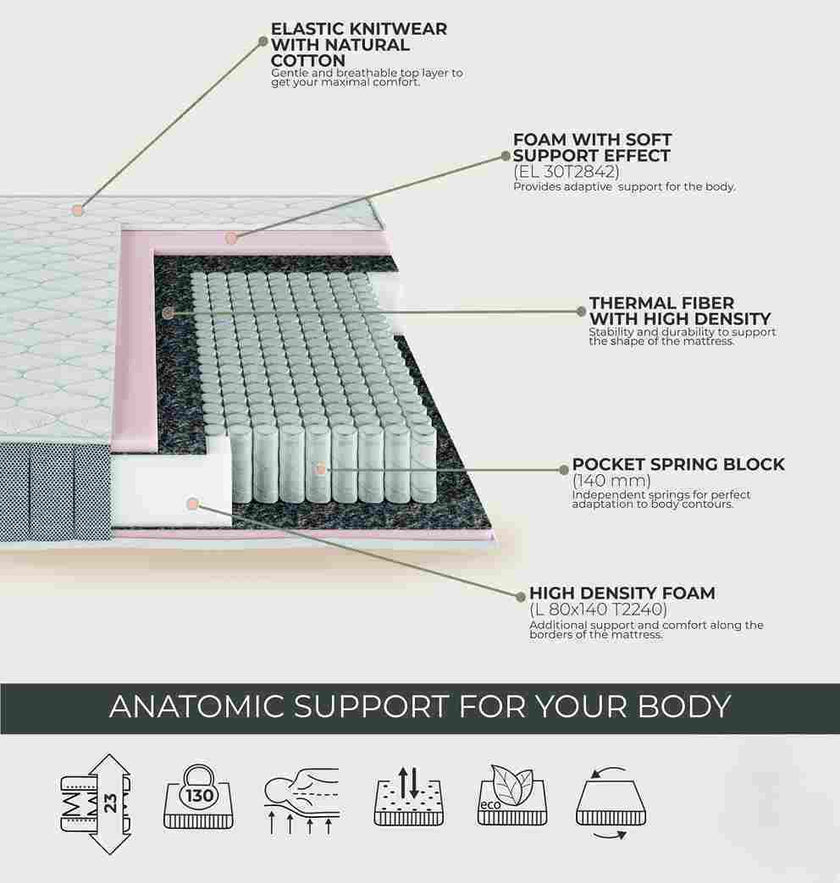 ELASTIC KNITWEAR WITH NATURAL COTTON
Gentle and breathable top layer to get your maximal comfort.

FOAM WITH SOFT SUPPORT EFFECT
(EL 30T2842)
Provides adaptive support for the body.

THERMAL FIBER WITH HIGH DENSITY
Stability and durability to support the shape of the mattress.

POCKET SPRING BLOCK
(140 mm)
Independent springs for perfect adaptation to body contours.

HIGH DENSITY FOAM
(L 80x140 T2240)
Additional support and comfort along the borders of the mattress.

ANATOMIC SUPPORT FOR YOUR BODY

23

130

eco